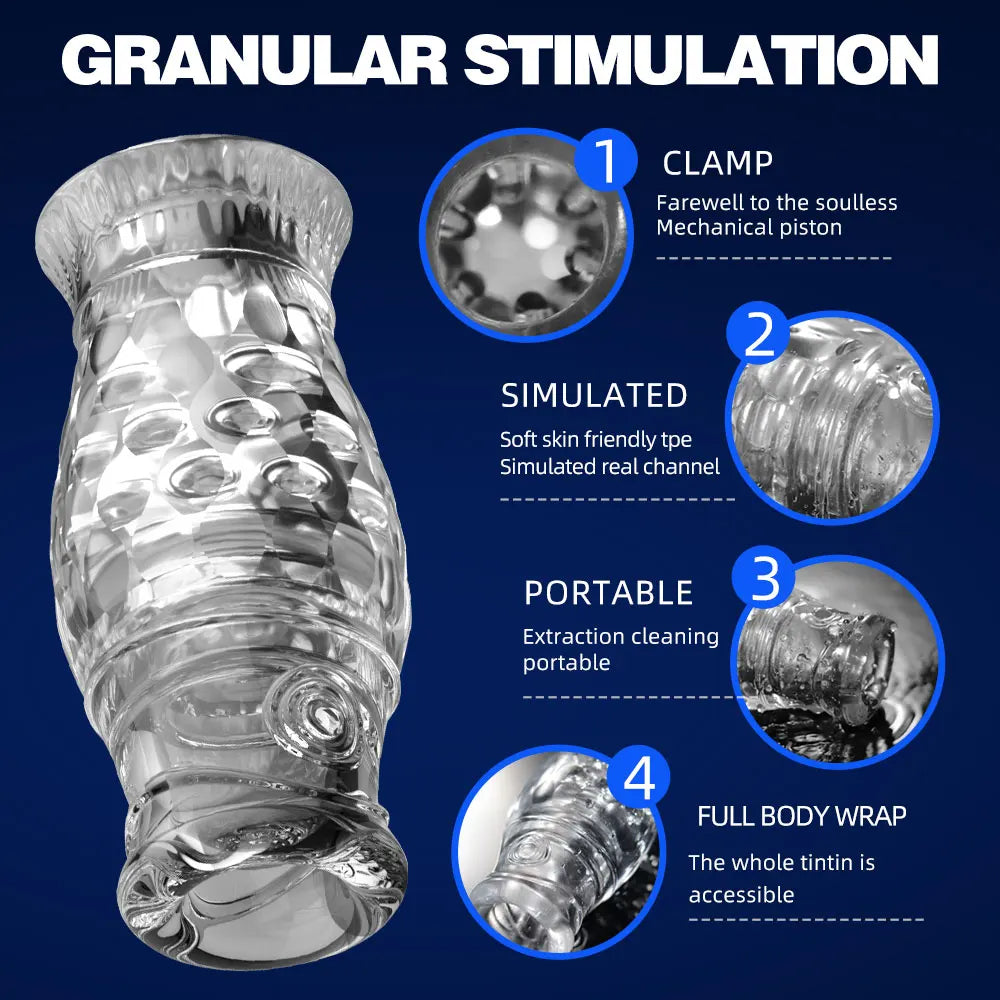 GRANULAR STIMULATION

1 CLAMP
Farewell to the soulless Mechanical piston

2 SIMULATED
Soft skin friendly tpe Simulated real channel

3 PORTABLE
Extraction cleaning portable

4 FULL BODY WRAP
The whole tintin is accessible