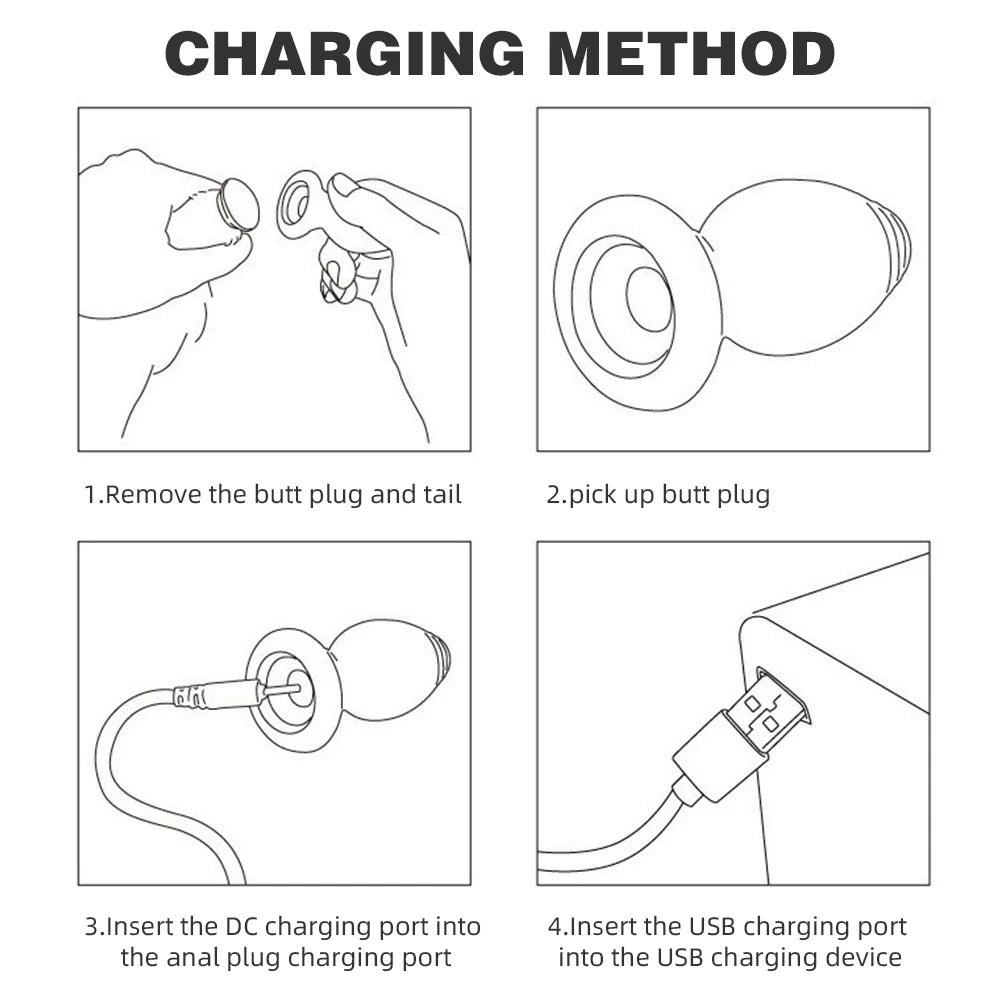 CHARGING METHOD

1.Remove the butt plug and tail

2.pick up butt plug

3.Insert the DC charging port into the anal plug charging port

4.Insert the USB charging port into the USB charging device