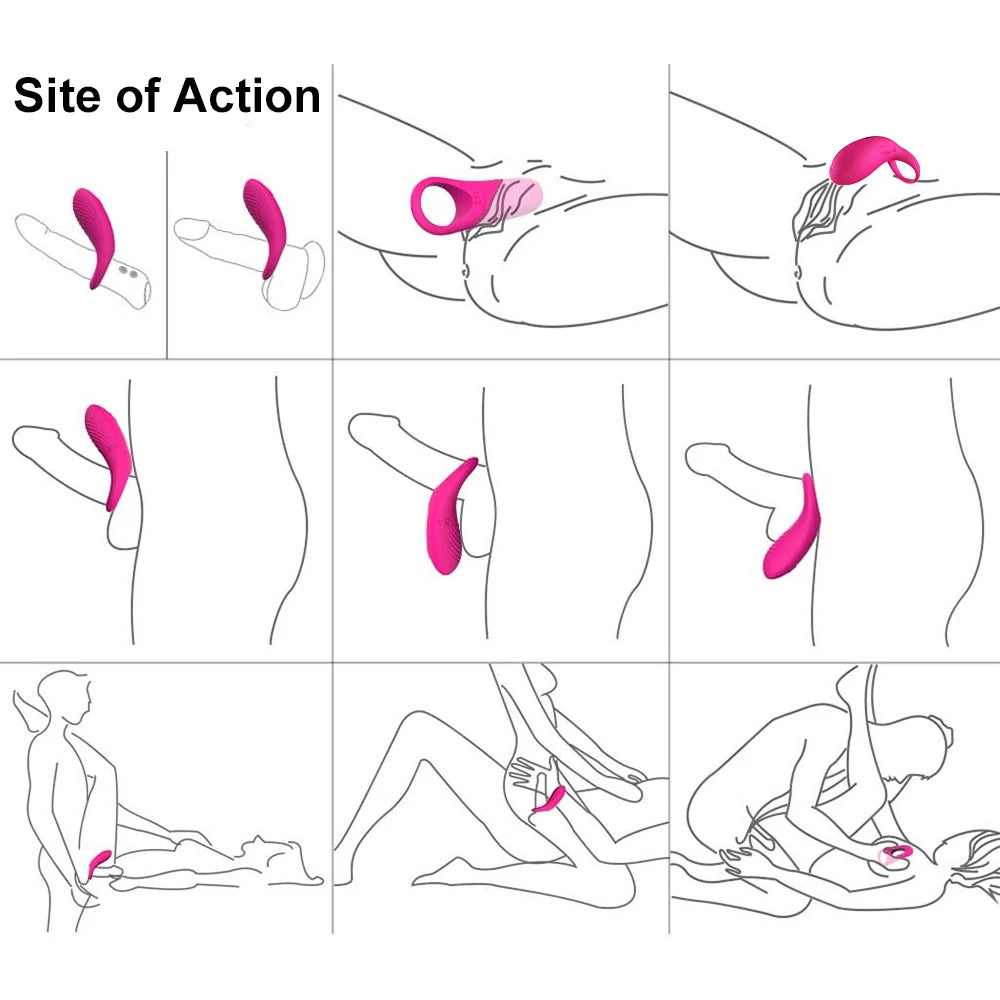 Site of Action