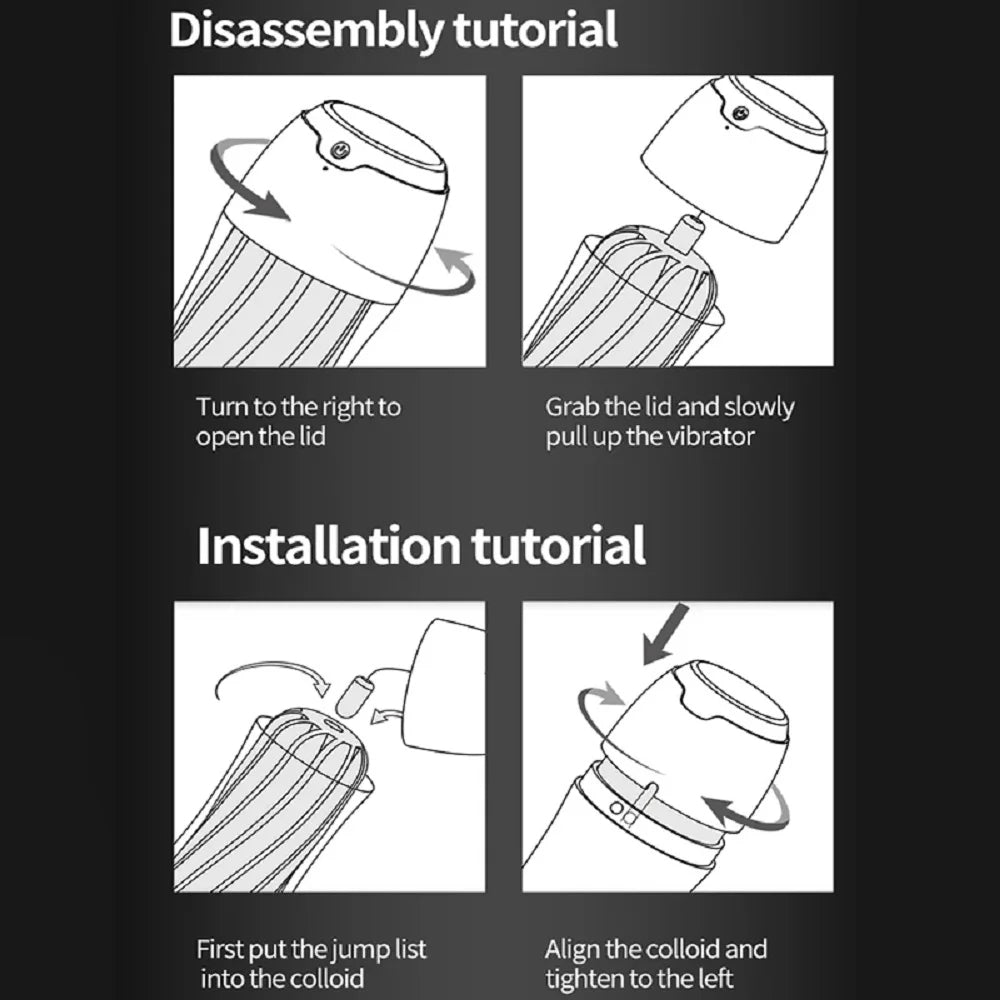 Disassembly tutorial

Turn to the right to open the lid

Grab the lid and slowly pull up the vibrator

Installation tutorial

First put the jump list into the colloid

Align the colloid and tighten to the left