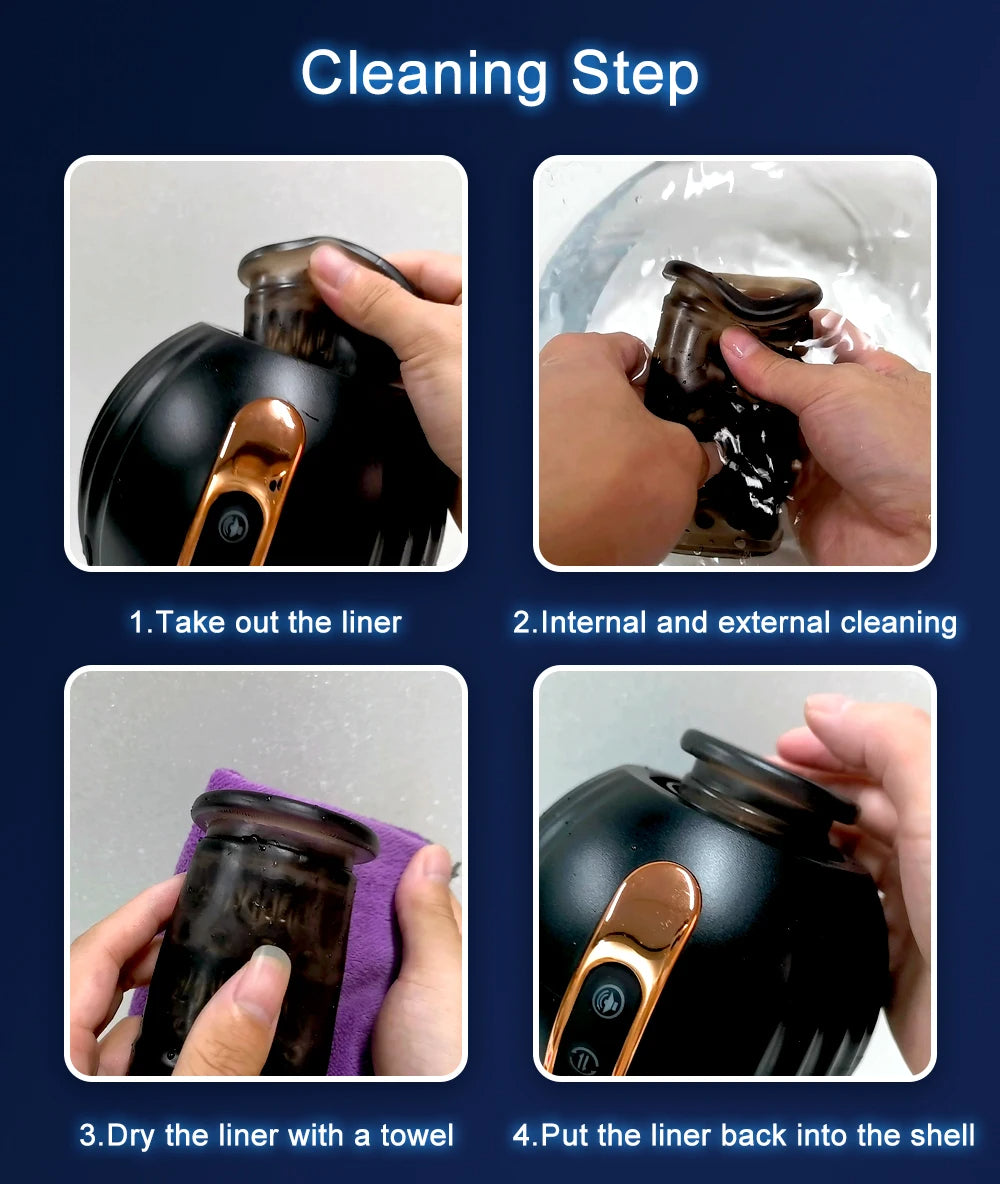 Cleaning Step

1.Take out the liner

2.Internal and external cleaning

3.Dry the liner with a towel

4.Put the liner back into the shell