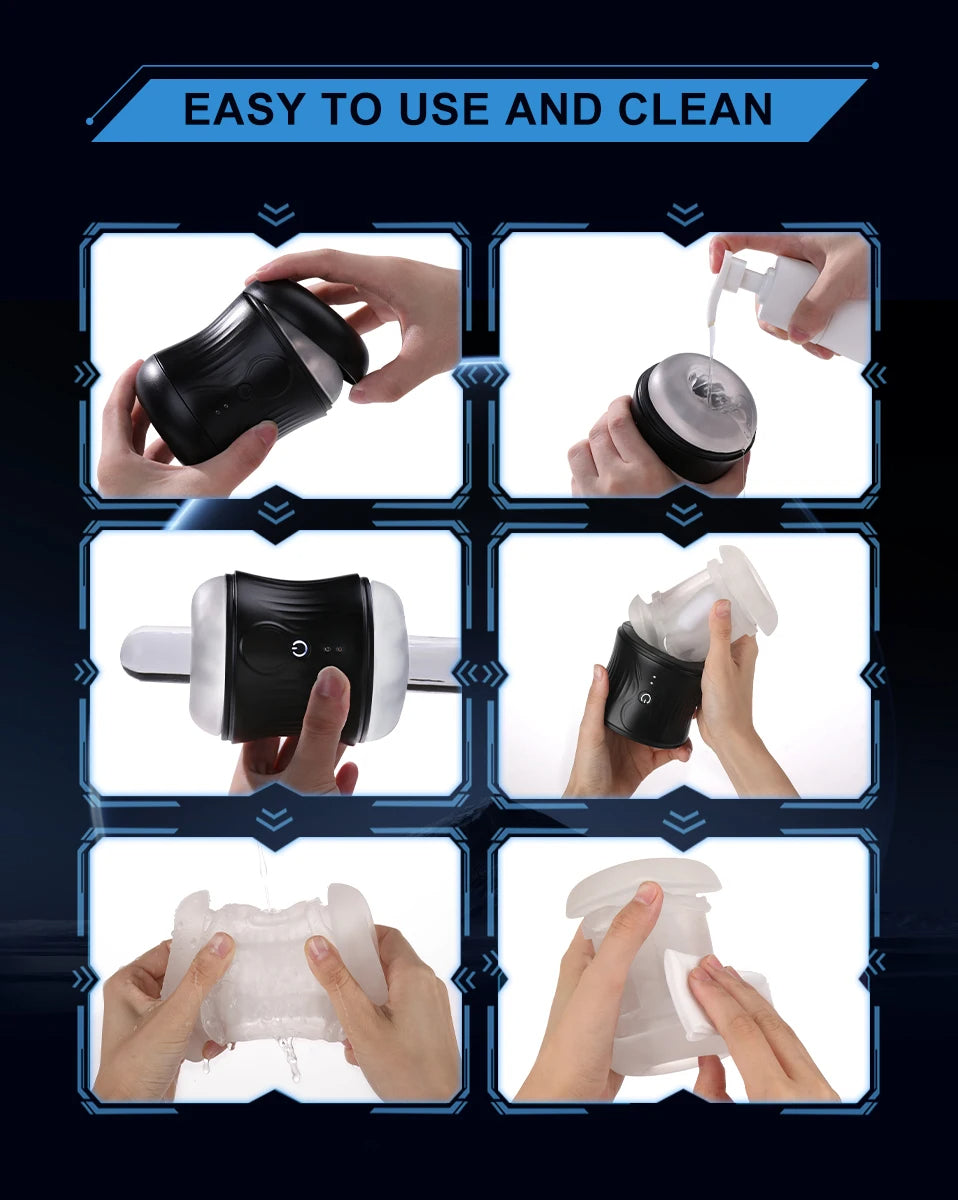 EASY TO USE AND CLEAN