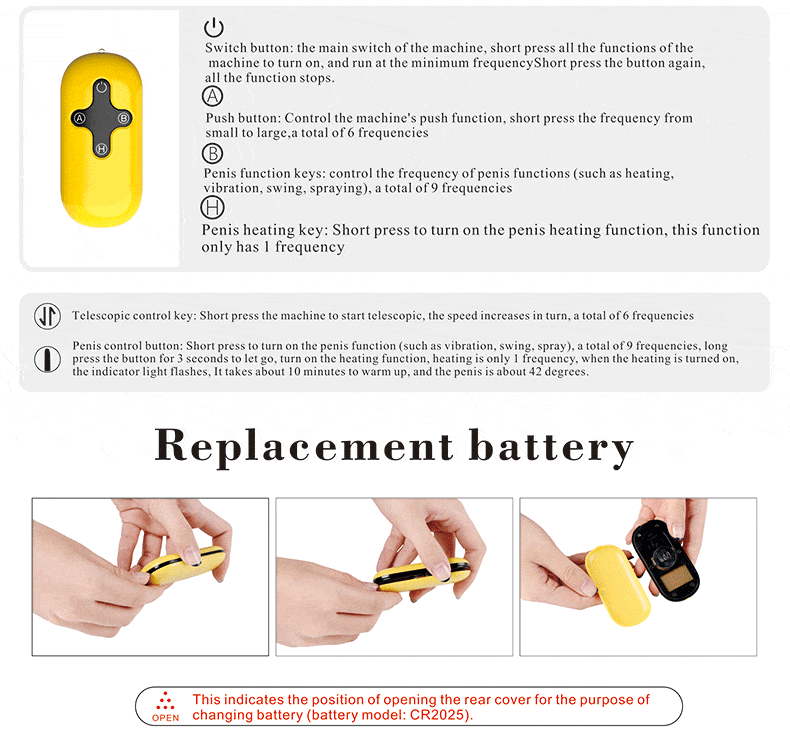 A
B
H

Switch button: the main switch of the machine, short press all the functions of the machine to turn on, and run at the minimum frequencyShort press the button again, all the function stops.

A

Push button: Control the machine's push function, short press the frequency from small to large,a total of 6 frequencies

B

Penis function keys: control the frequency of penis functions (such as heating, vibration, swing, spraying), a total of 9 frequencies

H

Penis heating key: Short press to turn on the penis heating function, this function only has 1 frequency

Telescopic control key: Short press the machine to start telescopic, the speed increases in turn, a total of 6 frequencies

Penis control button: Short press to turn on the penis function (such as vibration, swing, spray), a total of 9 frequencies, long press the button for 3 seconds to let go, turn on the heating function, heating is only 1 frequency, when the heating is turned on, the indicator light flashes, It takes about 10 minutes to warm up, and the penis is about 42 degrees.

Replacement battery

OPEN This indicates the position of opening the rear cover for the purpose of changing battery (battery model: CR2025).