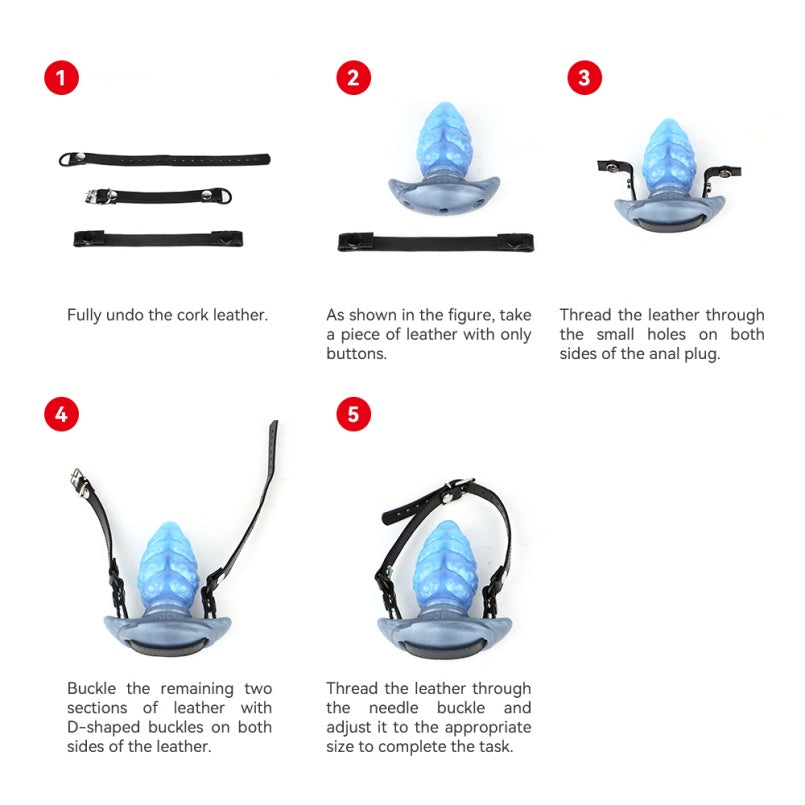 1

Fully undo the cork leather.

2

As shown in the figure, take a piece of leather with only buttons.

3

Thread the leather through the small holes on both sides of the anal plug.

4

Buckle the remaining two sections of leather with D-shaped buckles on both sides of the leather.

5

Thread the leather through the needle buckle and adjust it to the appropriate size to complete the task.