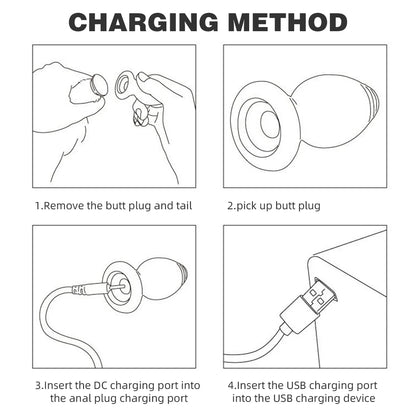 CHARGING METHOD

1.Remove the butt plug and tail

2.pick up butt plug

3.Insert the DC charging port into the anal plug charging port

4.Insert the USB charging port into the USB charging device