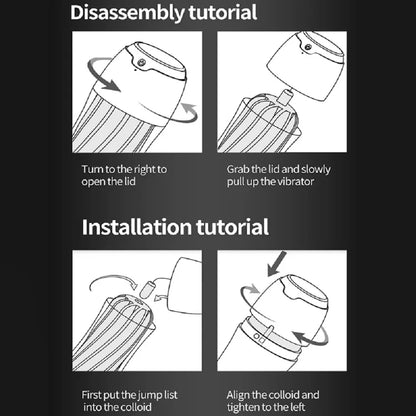 Disassembly tutorial

Turn to the right to open the lid

Grab the lid and slowly pull up the vibrator

Installation tutorial

First put the jump list into the colloid

Align the colloid and tighten to the left