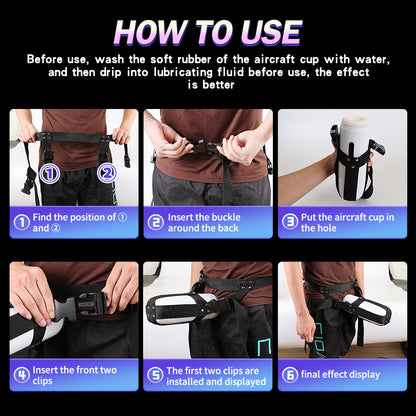 HOW TO USE

Before use, wash the soft rubber of the aircraft cup with water, and then drip into lubricating fluid before use, the effect is better

①

②

① Find the position of ① and ②

② Insert the buckle around the back

③ Put the aircraft cup in the hole

④ Insert the front two clips

⑤ The first two clips are installed and displayed

⑥ final effect display