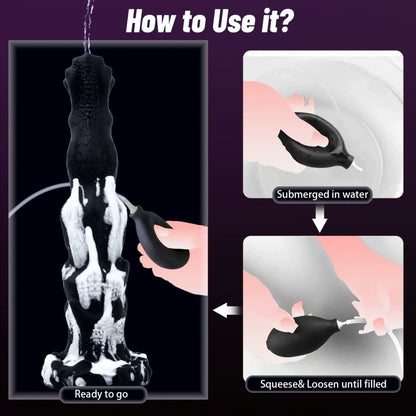 How to Use it?

Submerged in water

Squeese& Loosen until filled

Ready to go